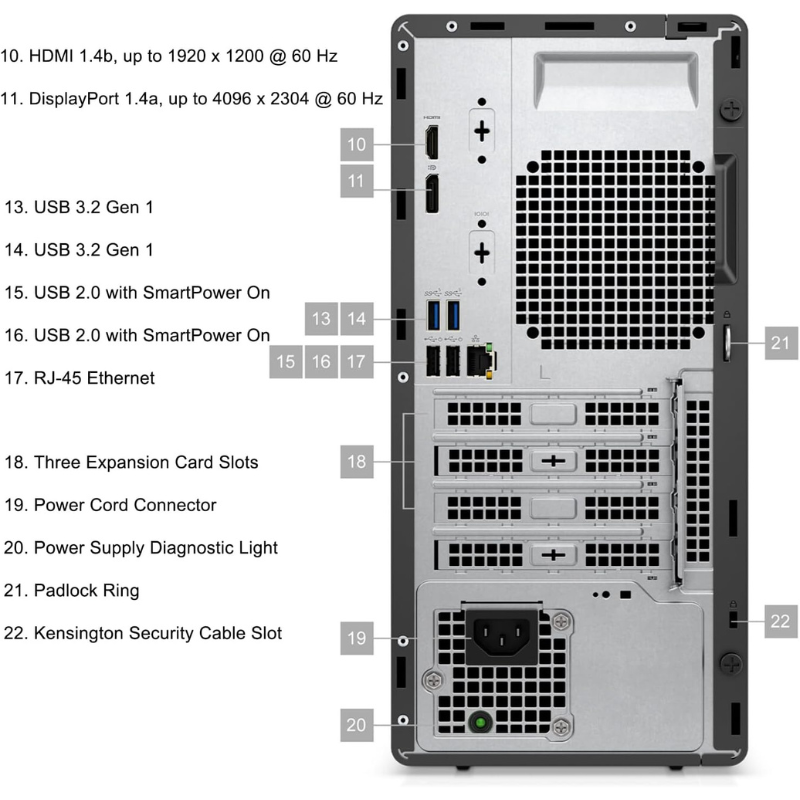 10. HDMI 1.4b, up to 1920 x 1200 @ 60 Hz

11. DisplayPort 1.4a, up to 4096 x 2304 @ 60 Hz

13. USB 3.2 Gen 1

14. USB 3.2 Gen 1

15. USB 2.0 with SmartPower On

16. USB 2.0 with SmartPower On

17. RJ-45 Ethernet

18. Three Expansion Card Slots

19. Power Cord Connector

20. Power Supply Diagnostic Light

21. Padlock Ring

22. Kensington Security Cable Slot

10

11

13

14

15

16

17

18

19

20

21

22