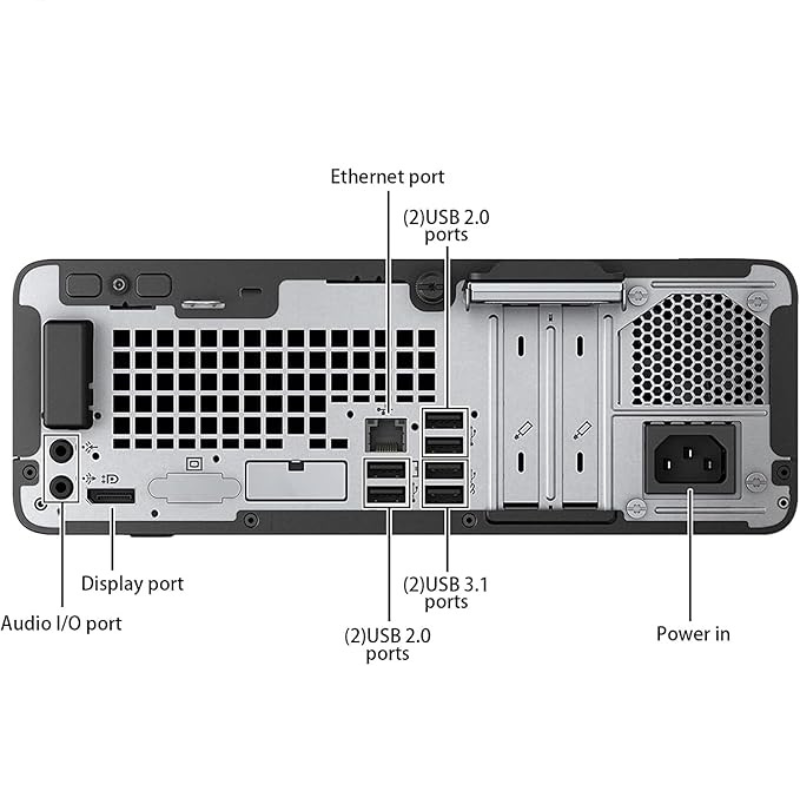 Ethernet port
(2)USB 2.0 ports
Display port
Audio I/O port
(2)USB 2.0 ports
(2)USB 3.1 ports
Power in